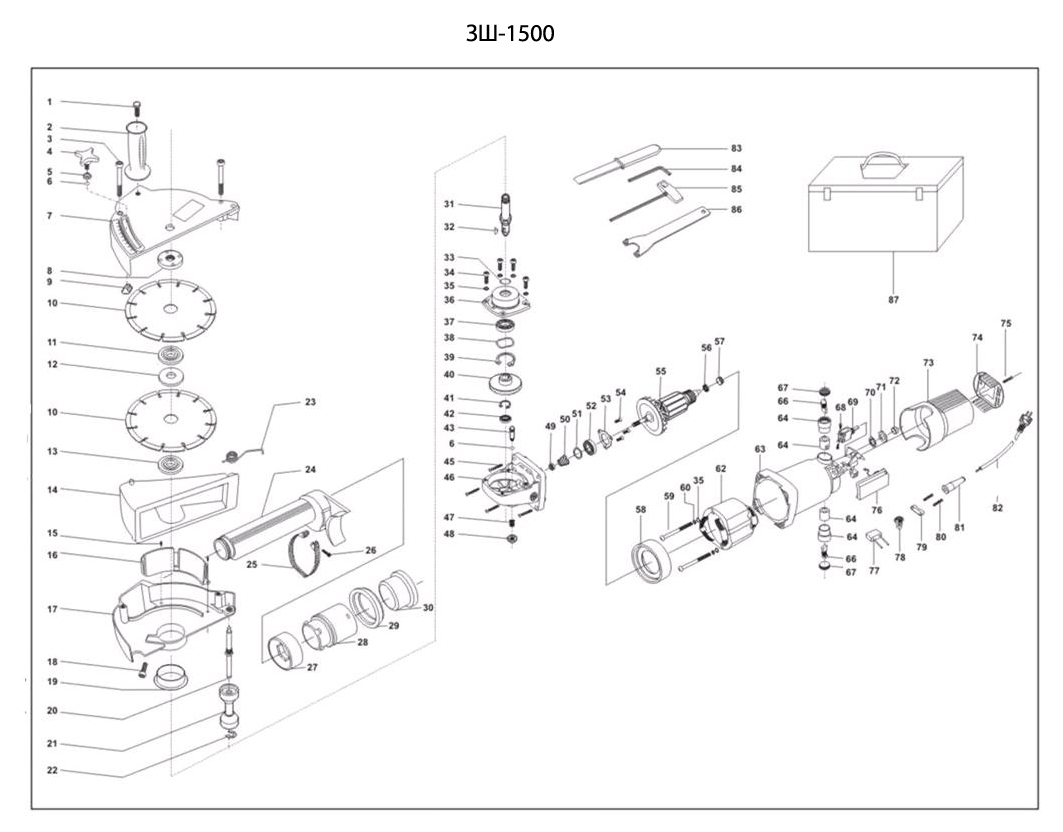 ЗШ-1500

1
2
3
4
5
6
7
8
9
10
11
12
10
13
14
15
16
17
18
19
20
21
22
23
24
25
26
27
28
29
30
31
32
33
34
35
36
37
38
39
40
41
42
43
6
45
46
47
48
49
50
51
52
53
54
55
56
57
58
59
60
35
62
63
64
64
64
64
66
66
67
67
68
69
70
71
72
73
74
75
76
77
78
79
80
81
82
83
84
85
86
87