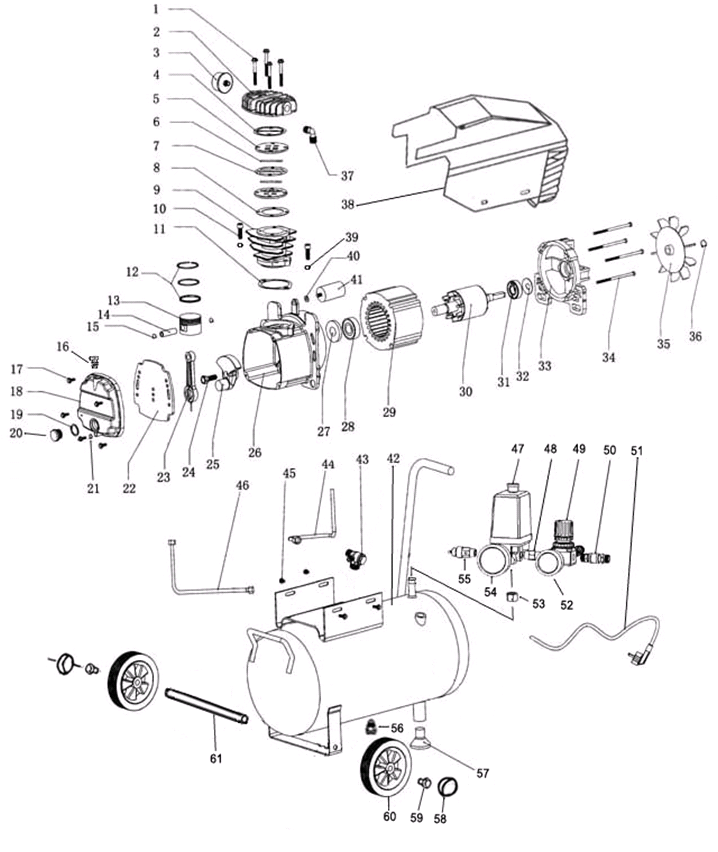 1
2
3
4
5
6
7
8
9
10
11
12
13
14
15
16
17
18
19
20
21
22
23
24
25
26
27
28
29
30
31
32
33
34
35
36
37
38
39
40
41
42
43
44
45
46
47
48
49
50
51
52
53
54
55
56
57
58
59
60
61