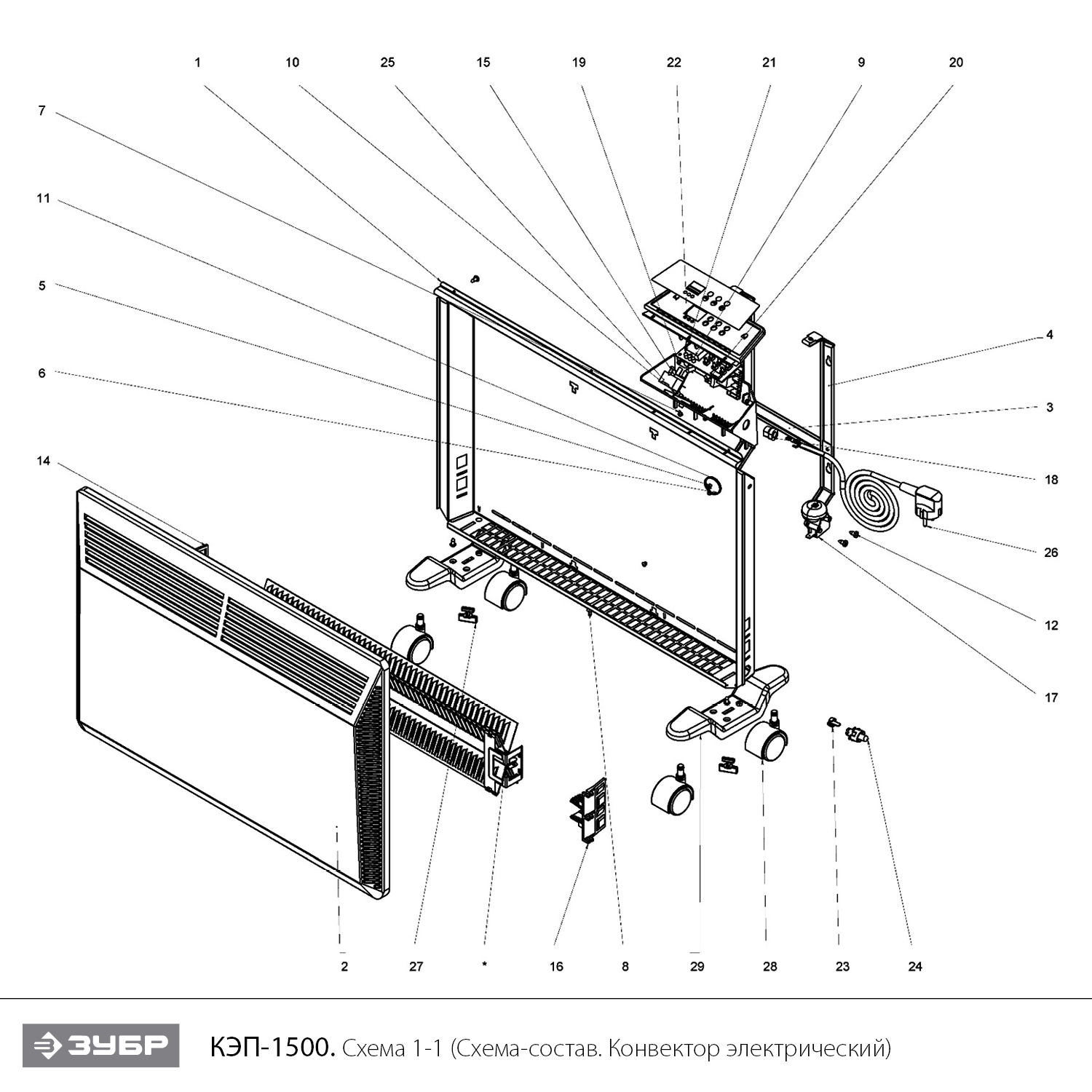 1
10
25
15
19
22
21
9
20
7
11
5
6
14
4
3
18
26
12
17
2
27
*
16
8
29
28
23
24

ЗУБР

КЭП-1500. Схема 1-1 (Схема-состав. Конвектор электрический)