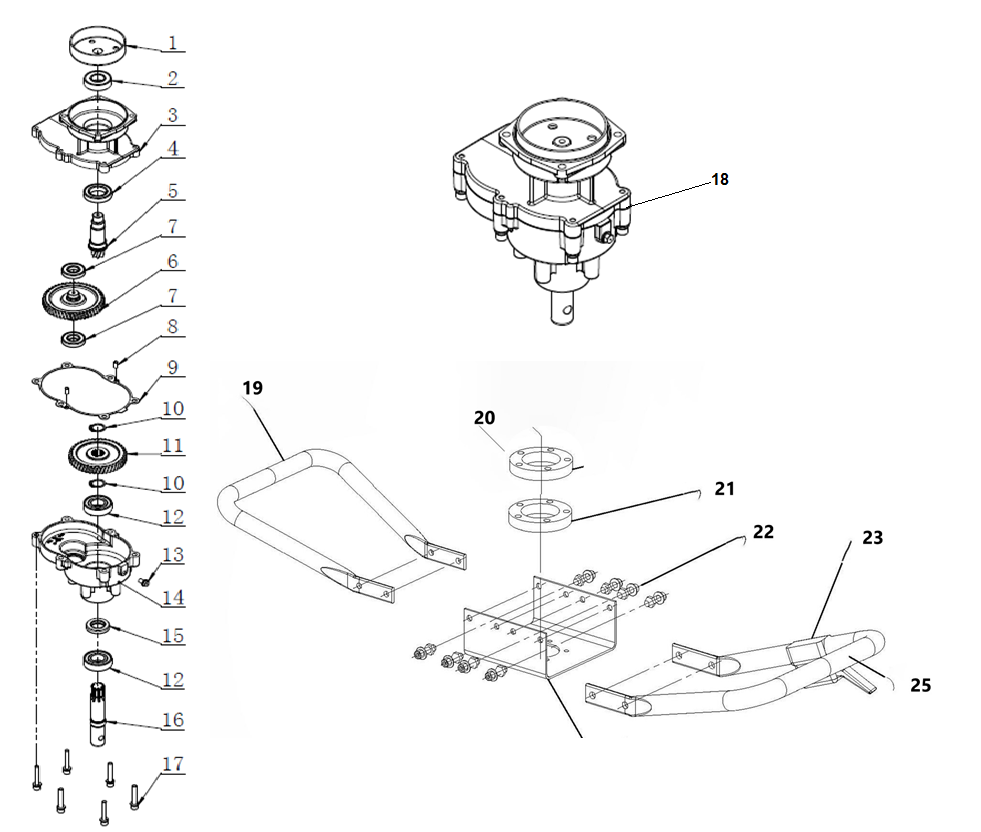 1
2
3
4
5
7
6
7
8
9
10
11
10
12
13
14
15
12
16
17
18
19
20
21
22
23
25