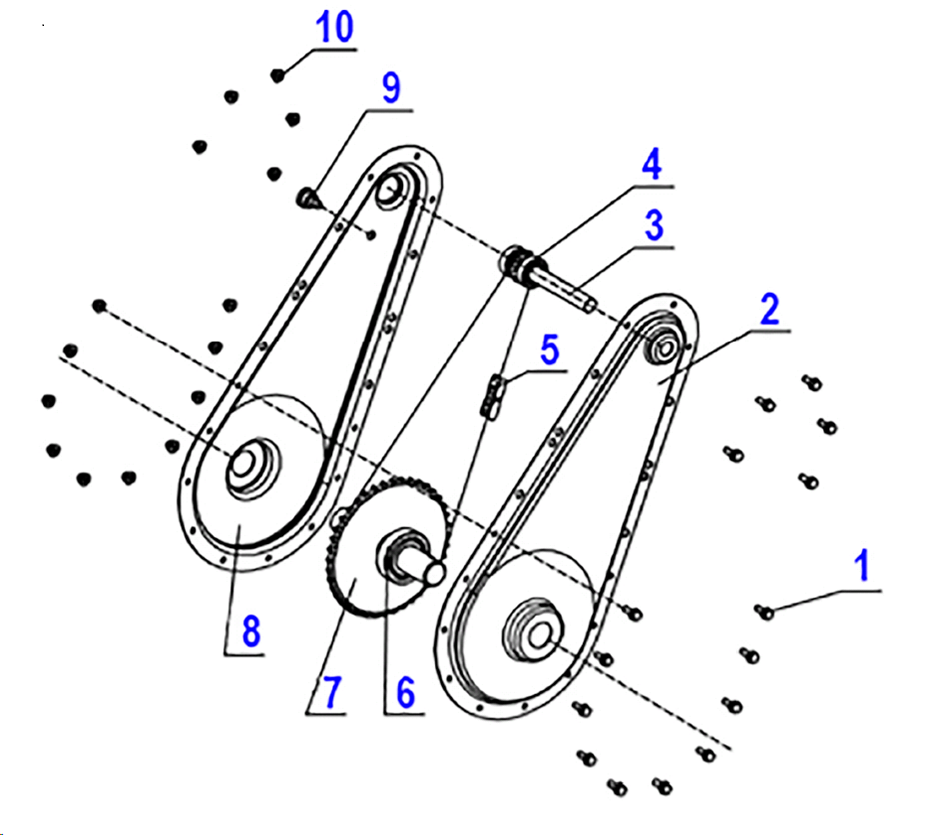 10
9
4
3
2
5
1
8
7
6