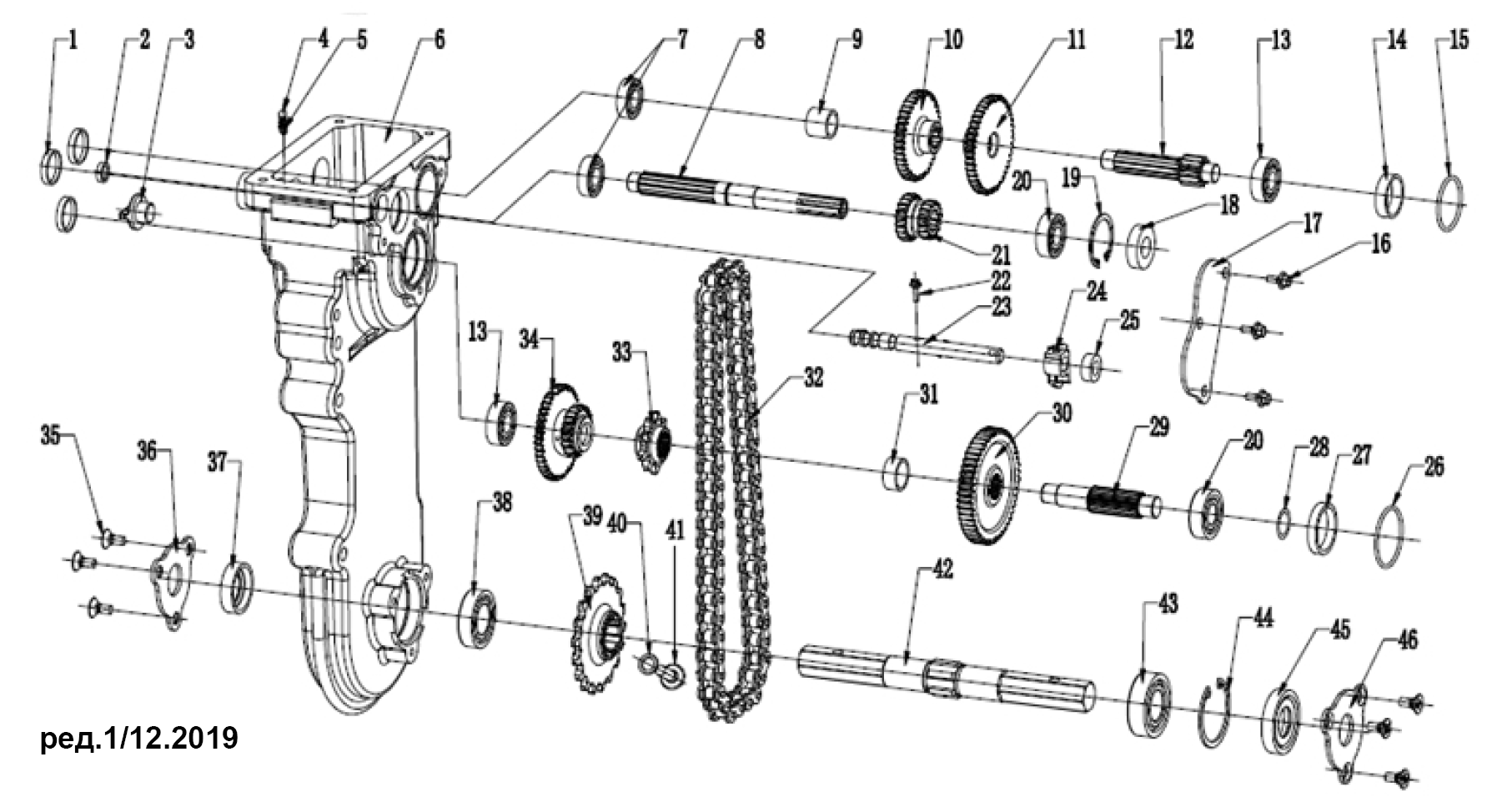 1 2 3 4 5 6 7 8 9 10 11 12 13 14 15

20 19 18 17 16 21 22 23 24 25

13 34 33 32 31 30 29 20 28 27 26

35 36 37 38 39 40 41 42 43 44 45 46

ред.1/12.2019