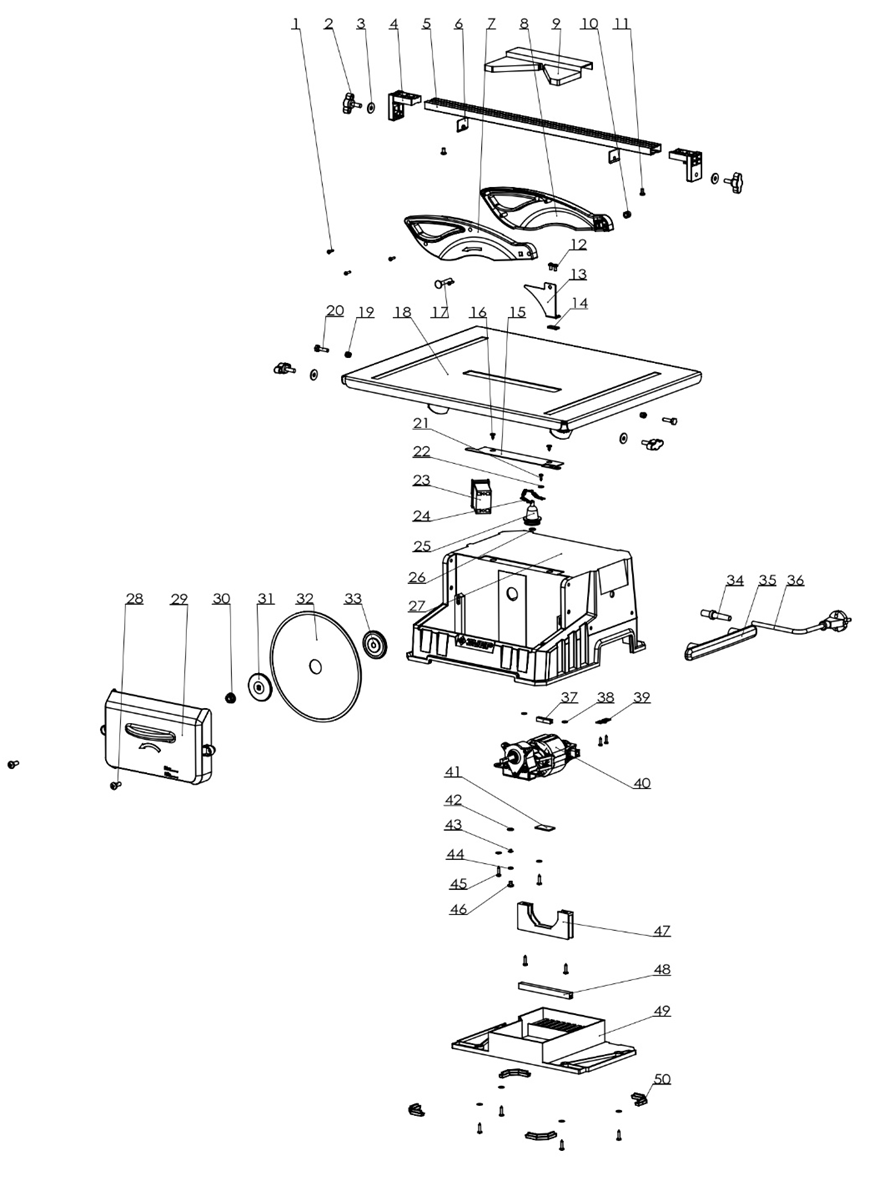 1 2 3 4 5 6 7 8 9 10 11
12
13
14
20 19 18 17 16 15
21
22
23
24
25
26
27
28 29 30 31 32 33
34 35 36
37 38 39
40
41
42
43
44
45
46
47
48
49
50