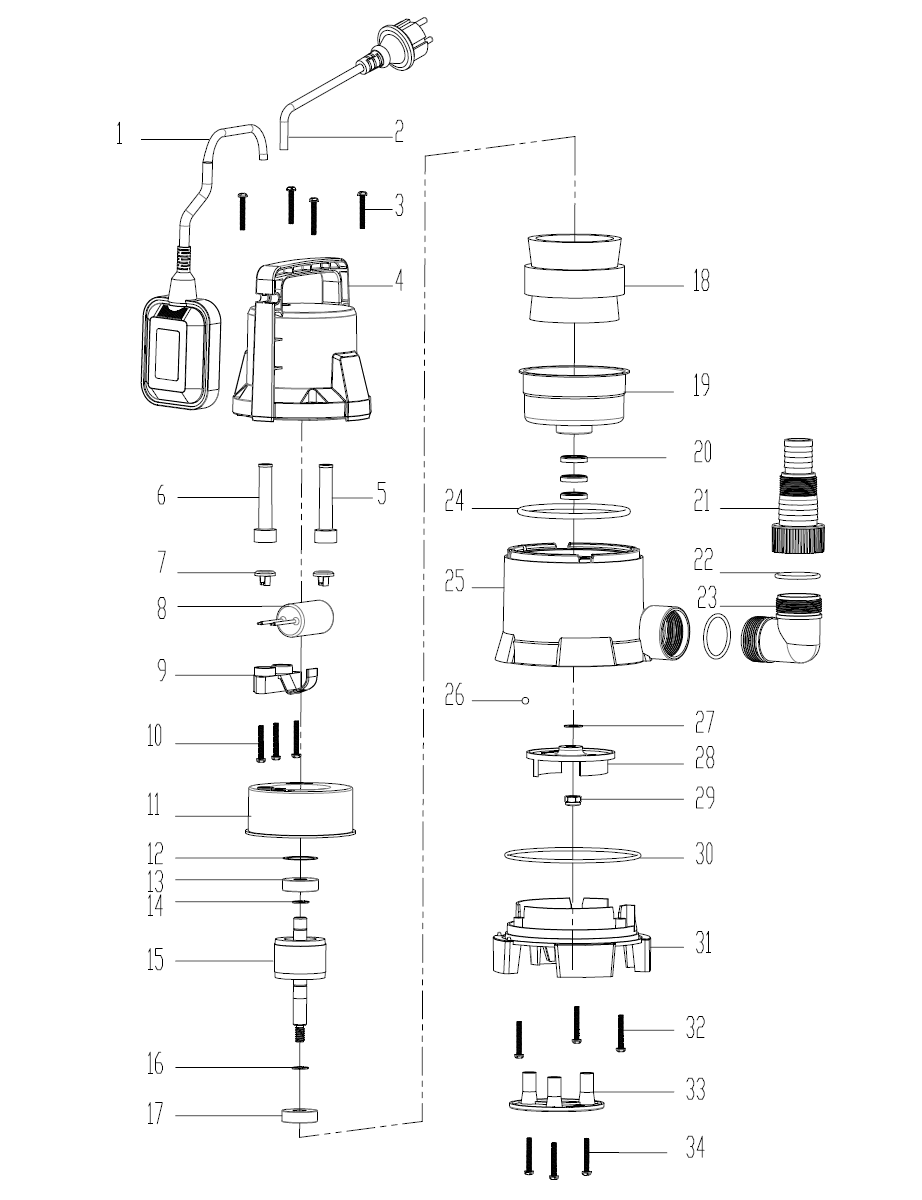 1
2
3
4
6
5
7
8
9
10
11
12
13
14
15
16
17
18
19
20
21
24
22
25
23
26
27
28
29
30
31
32
33
34