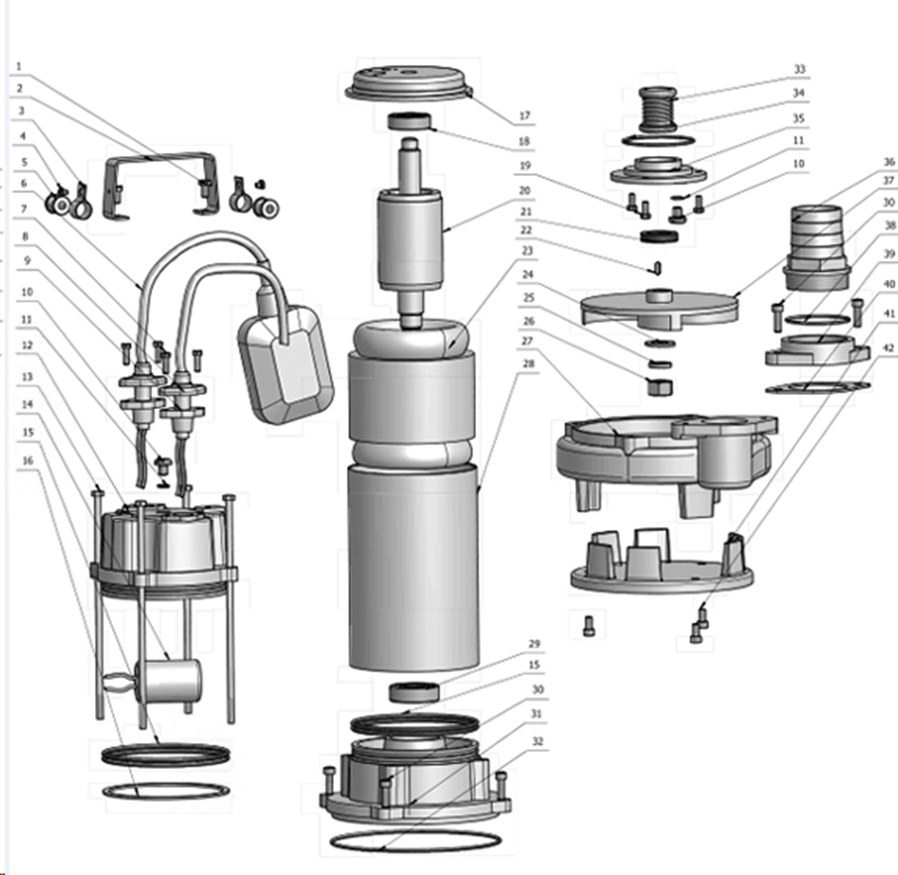 1
2
3
4
5
6
7
8
9
10
11
12
13
14
15
16
17
18
19
20
21
22
23
24
25
26
27
28
29
15
30
31
32
33
34
35
11
10
36
37
30
38
39
40
41
42