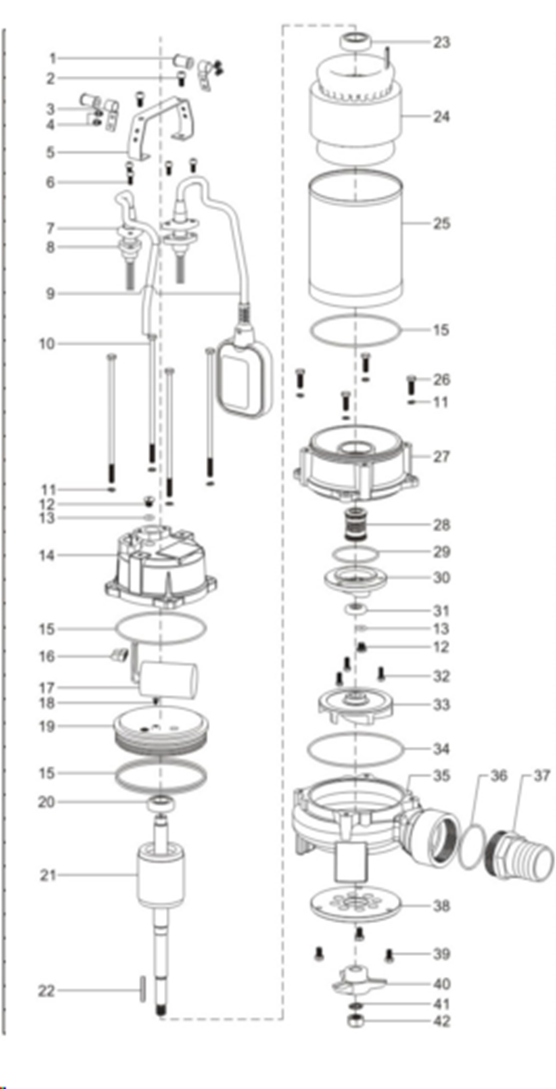 1
2
3
4
5
6
7
8
9
10
11
12
13
14
15
16
17
18
19
15
20
21
22
23
24
25
15
26
11
27
28
29
30
31
13
12
32
33
34
35
36
37
38
39
40
41
42