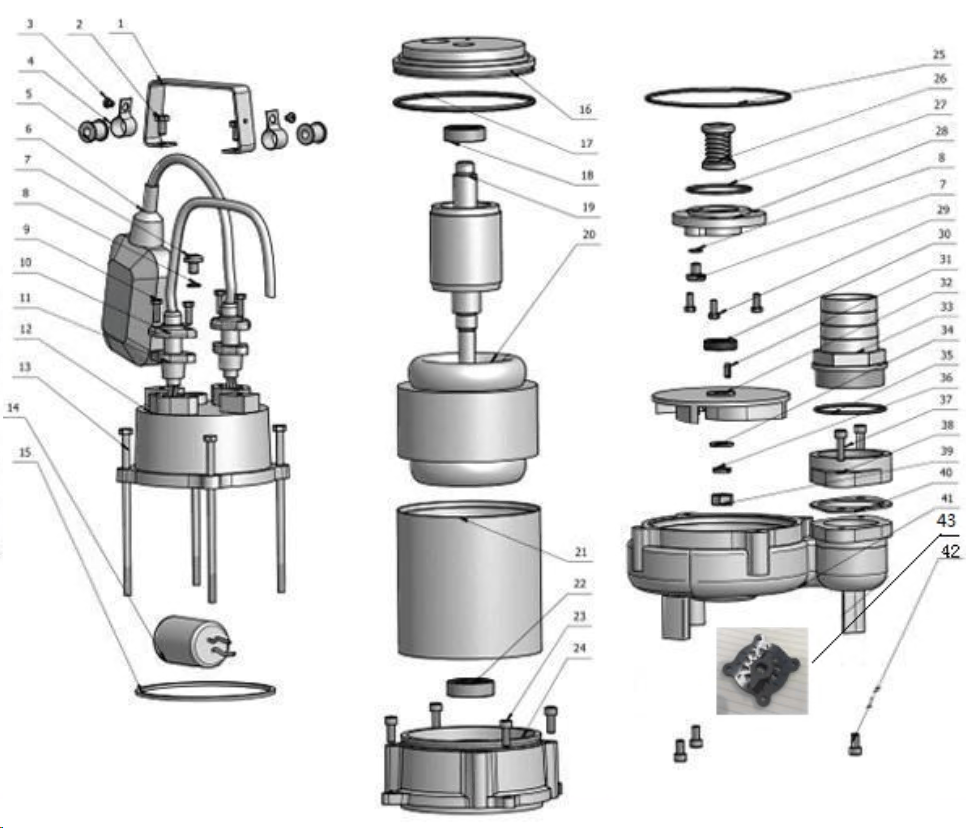 3 2 1
4
5
6
7
8
9
10
11
12
13
14
15

16
17
18
19
20
21
22
23
24

25
26
27
28
8
7
29
30
31
32
33
34
35
36
37
38
39
40
41
43
42