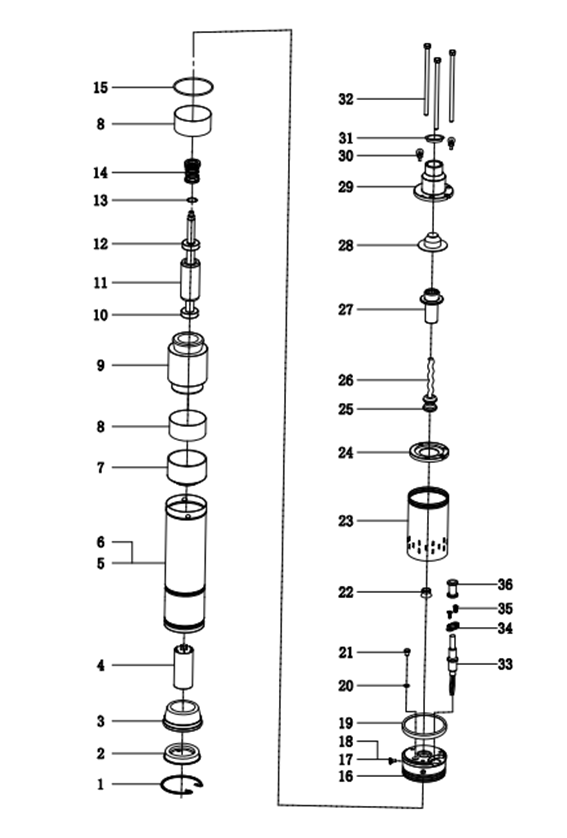 15
8
14
13
12
11
10
9
8
7
6
5
4
3
2
1
32
31
30
29
28
27
26
25
24
23
22
36
35
34
21
33
20
19
18
17
16