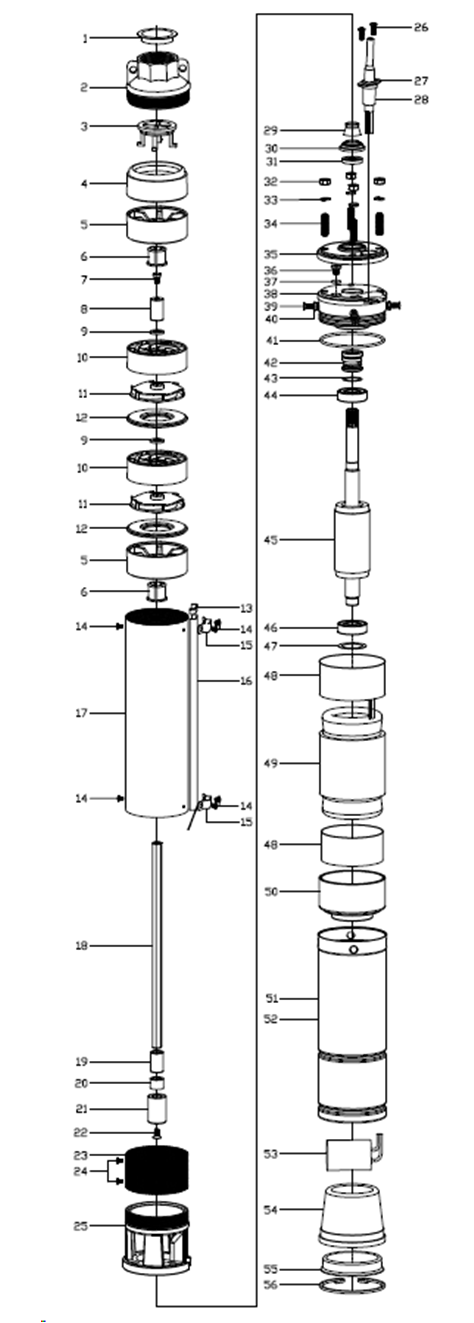 1
2
3
4
5
6
7
8
9
10
11
12
9
10
11
12
5
6
13
14
14
15
16
17
14
14
15
18
19
20
21
22
23
24
25
26
27
28
29
30
31
32
33
34
35
36
37
38
39
40
41
42
43
44
45
46
47
48
49
48
50
51
52
53
54
55
56