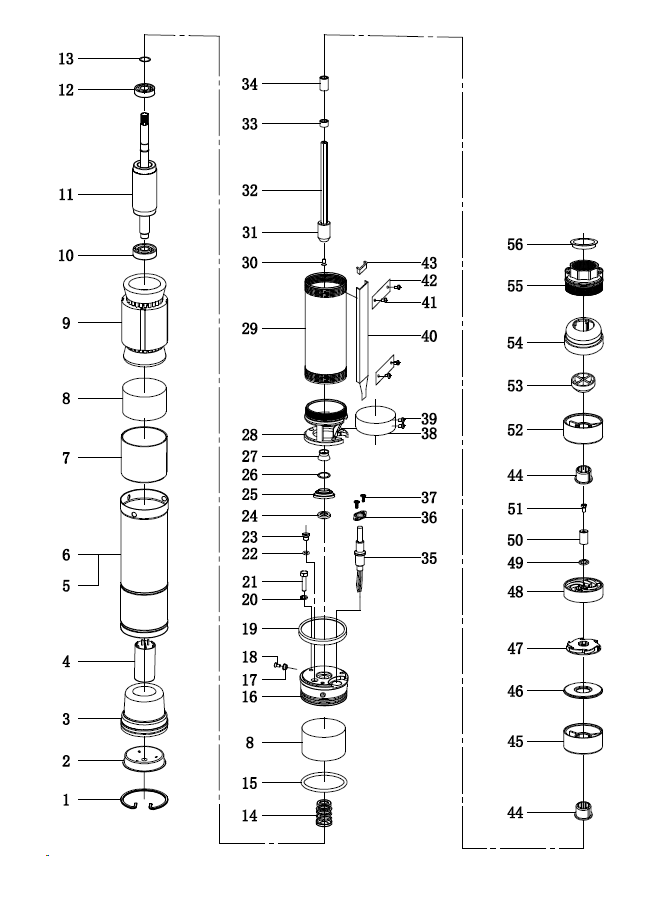 13
12
11
10
9
8
7
6
5
4
3
2
1

34
33
32
31
30
29
28
27
26
25
24
23
22
21
20
19
18
17
16
8
15
14
43
42
41
40
39
38
37
36
35

56
55
54
53
52
44
51
50
49
48
47
46
45
44