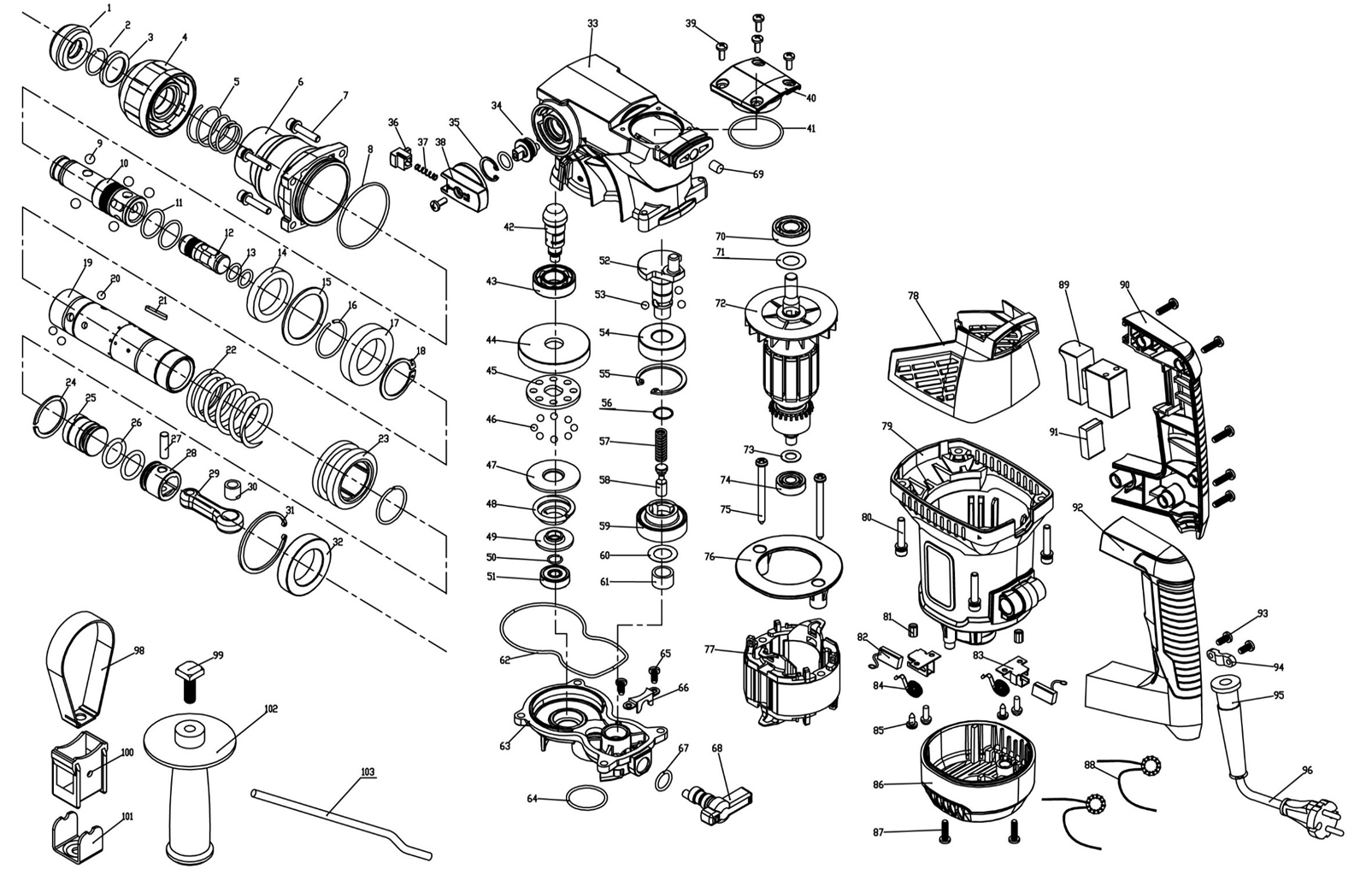 1 2 3 4 5 6 7 8 9 10 11 12 13 14 15 16 17 18 19 20 21 22 23 24 25 26 27 28 29 30 31 32 33 34 35 36 37 38 39 40 41 42 43 44 45 46 47 48 49 50 51 52 53 54 55 56 57 58 59 60 61 62 63 64 65 66 67 68 69 70 71 72 73 74 75 76 77 78 79 80 81 82 83 84 85 86 87 88 89 90 91 92 93 94 95 96 98 99 100 101 102 103