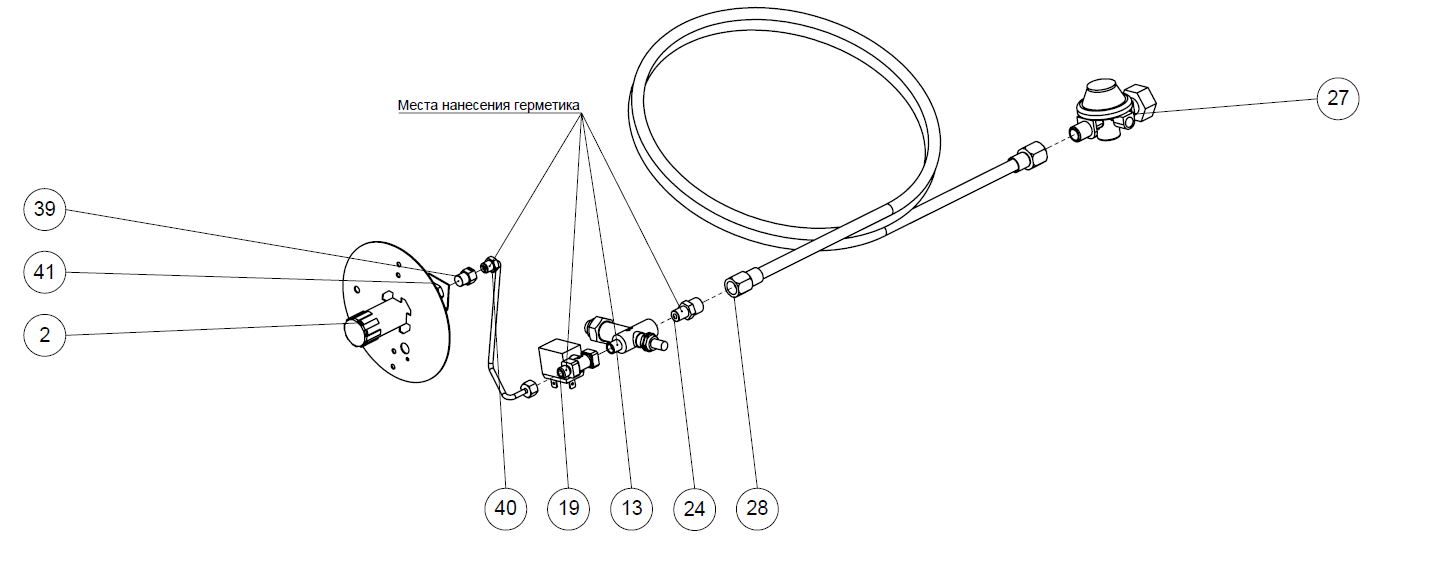 Места нанесения герметика

27

39

41

2

40

19

13

24

28