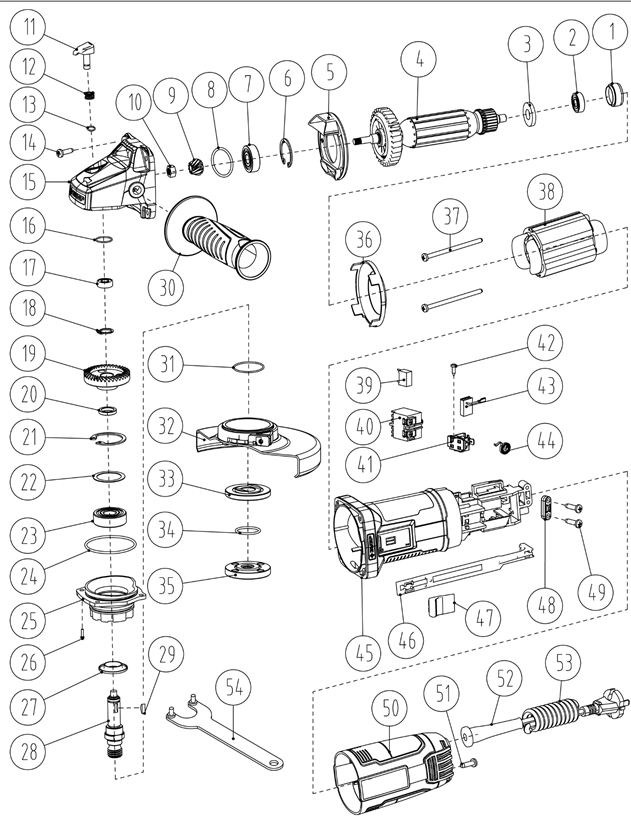 11
12
13
14
15
16
17
18
19
20
21
22
23
24
25
26
27
28
10
9
8
7
6
5
4
3
2
1
30
29
31
32
33
34
35
54
36
37
38
39
40
41
42
43
44
45
46
47
48
49
50
51
52
53