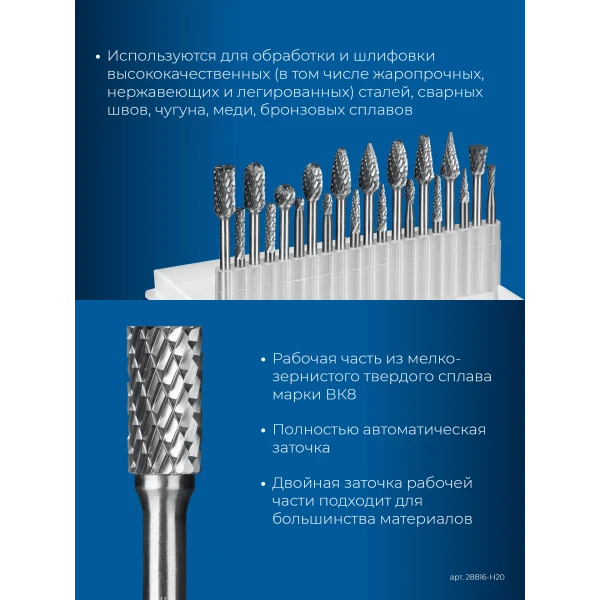 • Используются для обработки и шлифовки высококачественных (в том числе жаропрочных, нержавеющих и легированных) сталей, сварных швов, чугуна, меди, бронзовых сплавов

• Рабочая часть из мелкозернистого твердого сплава марки ВК8

• Полностью автоматическая заточка

• Двойная заточка рабочей части подходит для большинства материалов

арт. 28816-H20