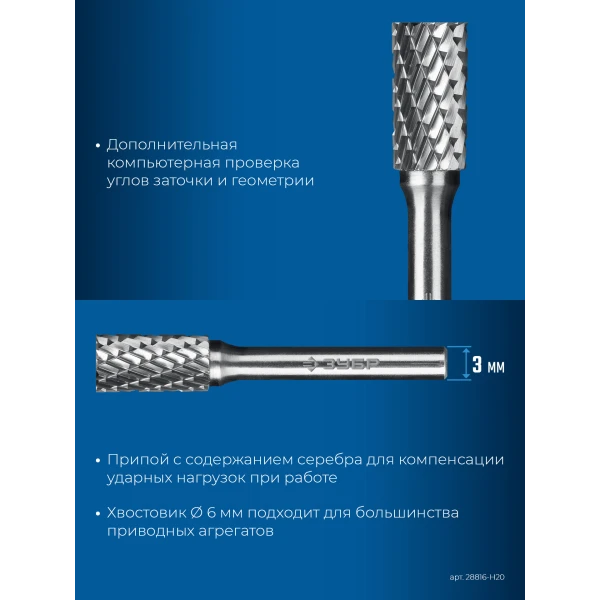 • Дополнительная компьютерная проверка углов заточки и геометрии

ЗУБР

3 мм

• Припой с содержанием серебра для компенсации ударных нагрузок при работе

• Хвостовик Ø 6 мм подходит для большинства приводных агрегатов

арт. 28816-H20