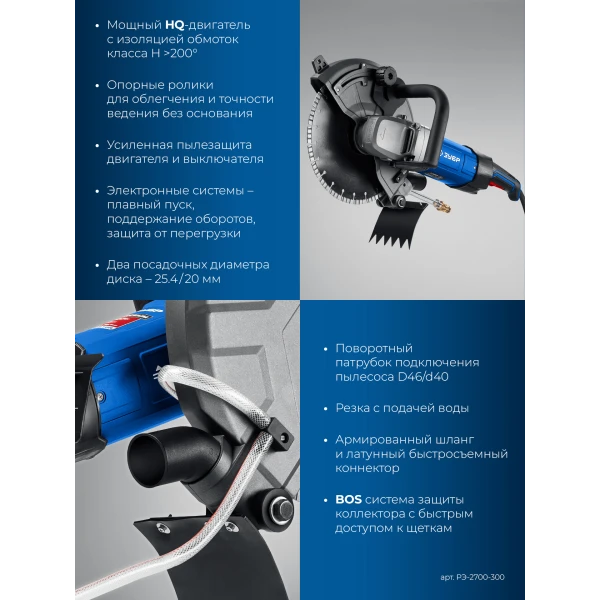 • Мощный HQ-двигатель с изоляцией обмоток класса H >200°

• Опорные ролики для облегчения и точности ведения без основания

• Усиленная пылезащита двигателя и выключателя

• Электронные системы – плавный пуск, поддержание оборотов, защита от перегрузки

• Два посадочных диаметра диска – 25.4/20 мм

ЗУБР

• Поворотный патрубок подключения пылесоса D46/d40

• Резка с подачей воды

• Армированный шланг и латунный быстросъемный коннектор

• BOS система защиты коллектора с быстрым доступом к щеткам

арт. РЭ-2700-300