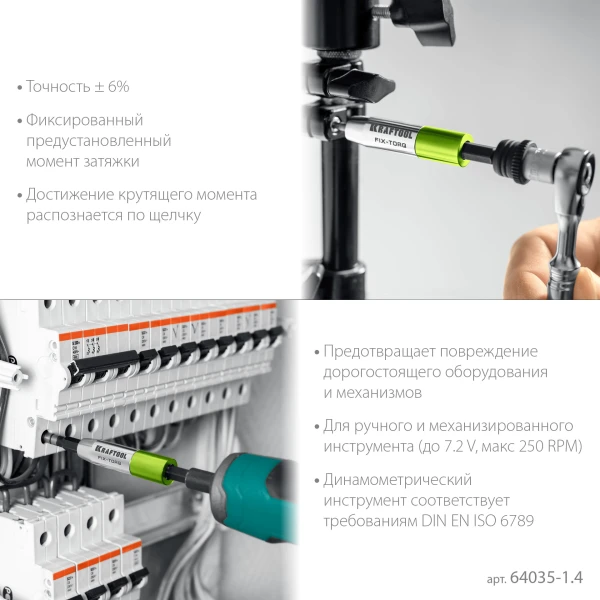 • Точность ± 6%

• Фиксированный предустановленный момент затяжки

• Достижение крутящего момента распознается по щелчку

KRAFTOOL
FIX-TORQ

KRAFTOOL
FIX-TORQ

• Предотвращает повреждение дорогостоящего оборудования и механизмов

• Для ручного и механизированного инструмента (до 7.2 V, макс 250 RPM)

• Динамометрический инструмент соответствует требованиям DIN EN ISO 6789

арт. 64035-1.4