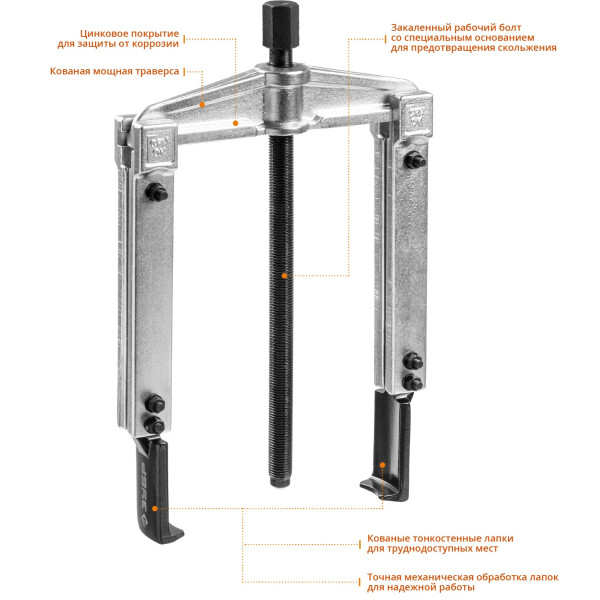 Цинковое покрытие для защиты от коррозии

Кованая мощная траверса

Закаленный рабочий болт со специальным основанием для предотвращения скольжения

Кованые тонкостенные лапки для труднодоступных мест

Точная механическая обработка лапок для надежной работы