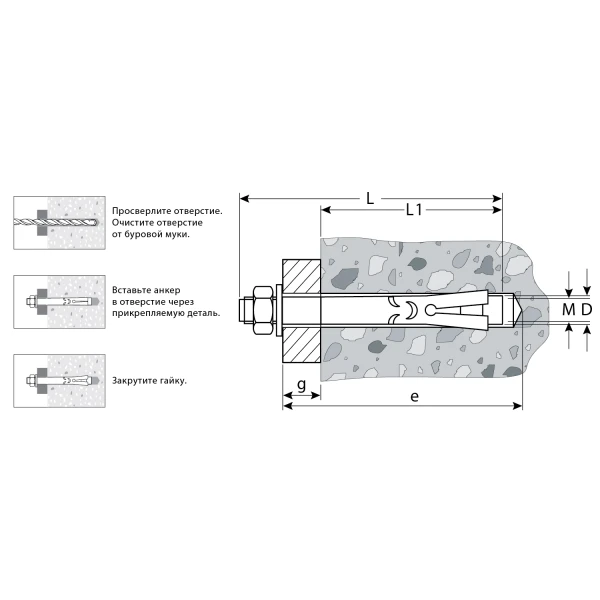 Просверлите отверстие. Очистите отверстие от буровой муки.

Вставьте анкер в отверстие через прикрепляемую деталь.

Закрутите гайку.

L

L1

M

D

g

e